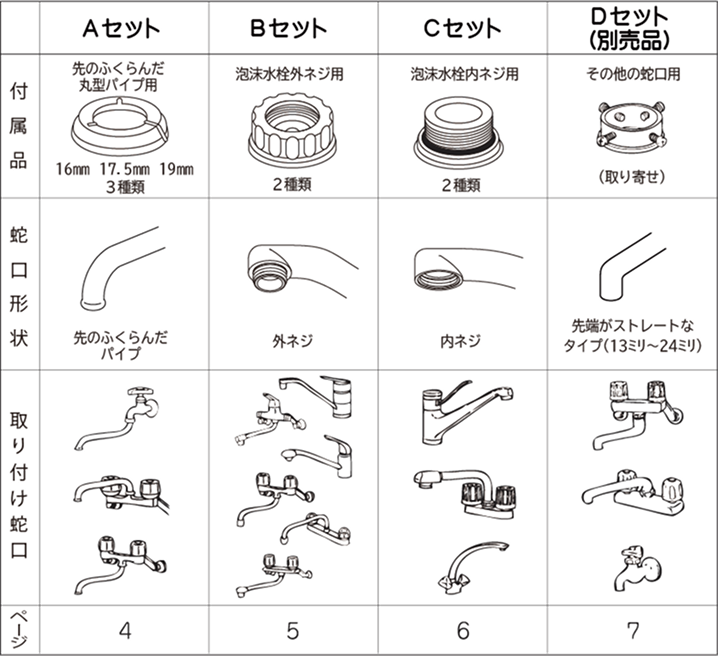 |  | Aセット | Bセット | Cセット | Dセット (別売品) |
|---|---|---|---|---|
| 付属品 | 先のふくらんだ丸型パイプ用 16mm 17.5mm 19mm 3種類 | 泡沫水栓外ネジ用 2種類 | 泡沫水栓内ネジ用 2種類 | その他の蛇口用 (取り寄せ) |
| 蛇口形状 | 先のふくらんだパイプ | 外ネジ | 内ネジ | 先端がストレートなタイプ(13ミリ~24ミリ) |
| 取り付け蛇口 |  |  |  |  |
| ページ | 4 | 5 | 6 | 7 |