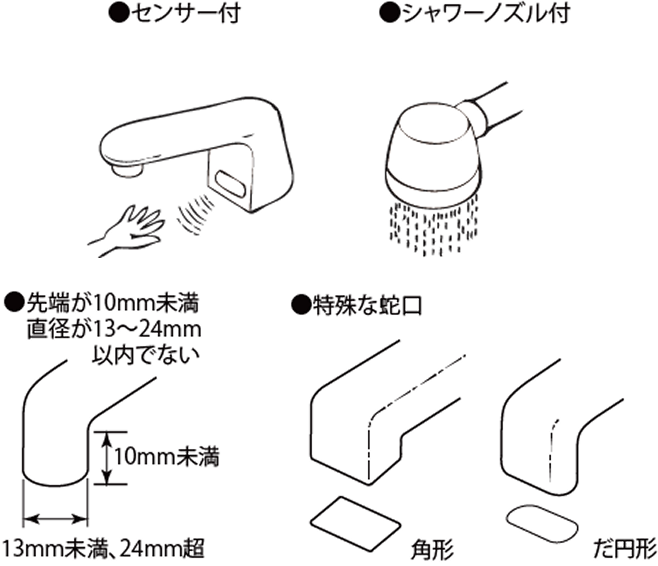 ●センサー付

●シャワーノズル付

●先端が10mm未満
直径が13～24mm
以内でない

10mm未満

13mm未満、24mm超

●特殊な蛇口

角形

だ円形